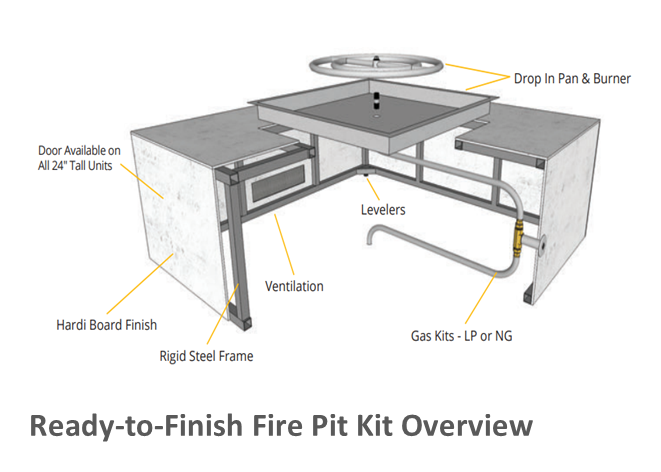 Drop In Pan & Burner

Door Available on All 24" Tall Units

Levelers

Ventilation

Hardi Board Finish

Rigid Steel Frame

Gas Kits - LP or NG

Ready-to-Finish Fire Pit Kit Overview